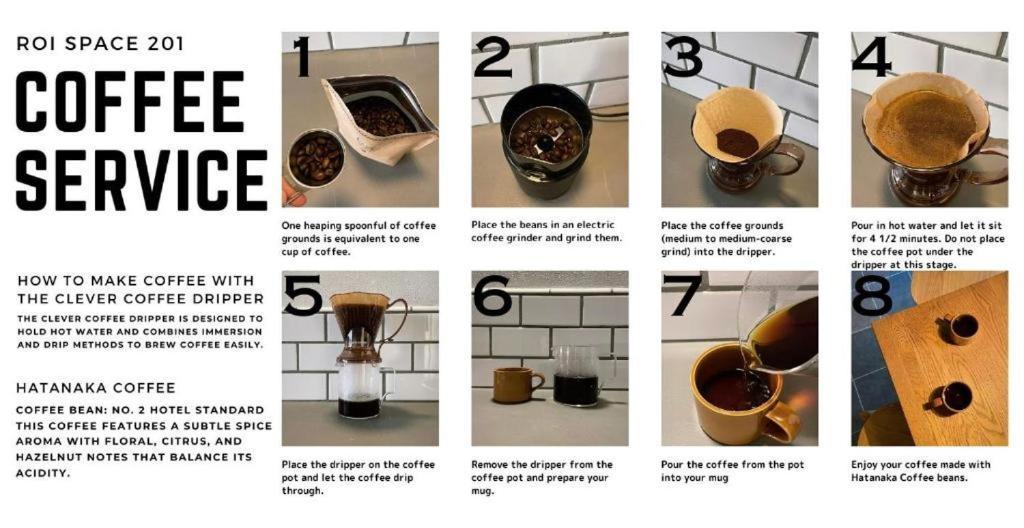 ROI SPACE 201

COFFEE SERVICE

HOW TO MAKE COFFEE WITH THE CLEVER COFFEE DRIPPER

THE CLEVER COFFEE DRIPPER IS DESIGNED TO HOLD HOT WATER AND COMBINES IMMERSION AND DRIP METHODS TO BREW COFFEE EASILY.

HATANAKA COFFEE

COFFEE BEAN: NO. 2 HOTEL STANDARD
THIS COFFEE FEATURES A SUBTLE SPICE AROMA WITH FLORAL, CITRUS, AND HAZELNUT NOTES THAT BALANCE ITS ACIDITY.

1

One heaping spoonful of coffee grounds is equivalent to one cup of coffee.

2

Place the beans in an electric coffee grinder and grind them.

3

Place the coffee grounds (medium to medium-coarse grind) into the dripper.

4

Pour in hot water and let it sit for 4 1/2 minutes. Do not place the coffee pot under the dripper at this stage.

5

Place the dripper on the coffee pot and let the coffee drip through.

6

Remove the dripper from the coffee pot and prepare your mug.

7

Pour the coffee from the pot into your mug

8

Enjoy your coffee made with Hatanaka Coffee beans.